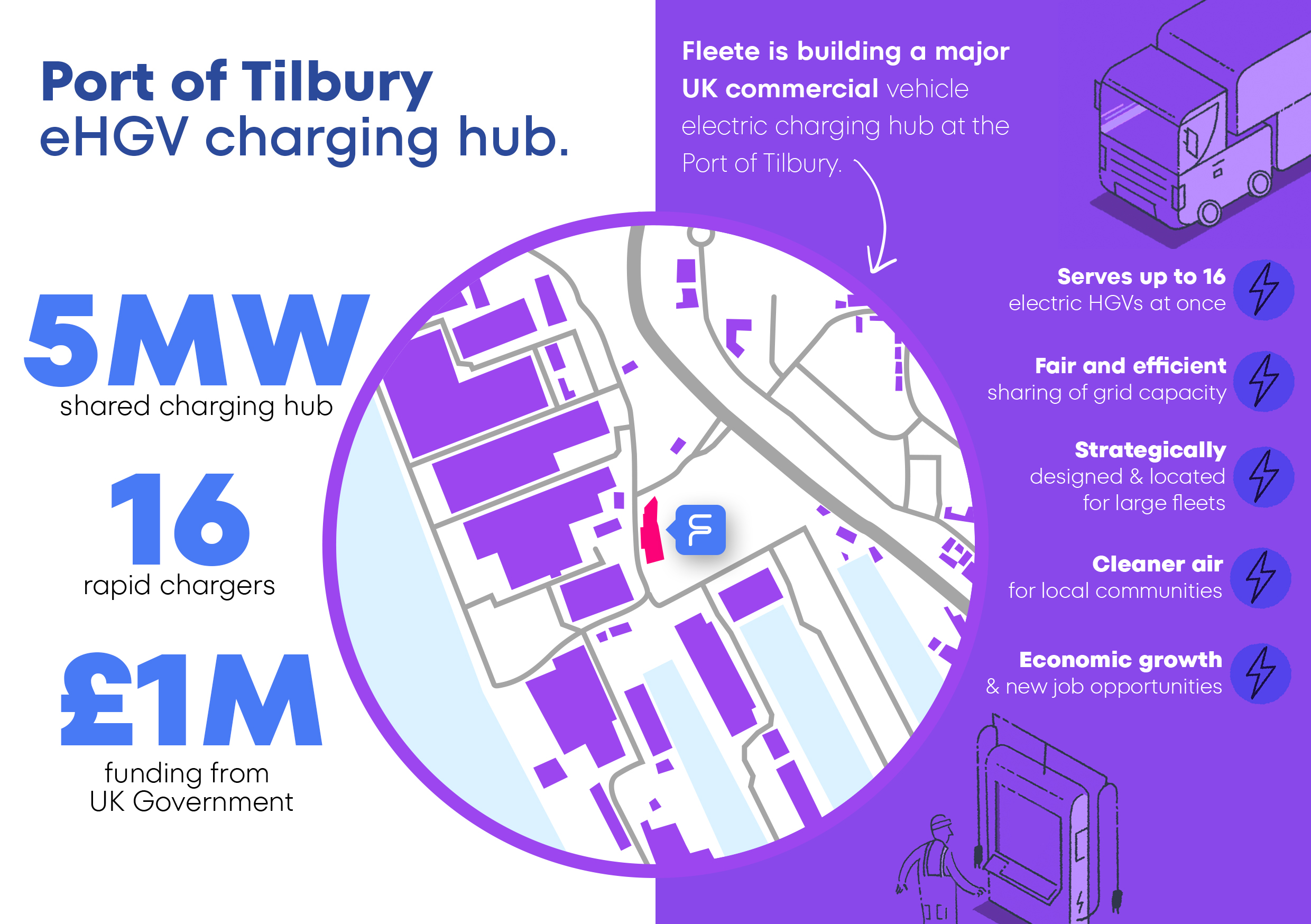 Port of Tilbury eHGV charging hub.

5MW
shared charging hub

16
rapid chargers

£1M
funding from UK Government

Fleete is building a major UK commercial vehicle electric charging hub at the Port of Tilbury.

Serves up to 16 electric HGVs at once

Fair and efficient sharing of grid capacity

Strategically designed & located for large fleets

Cleaner air for local communities

Economic growth & new job opportunities